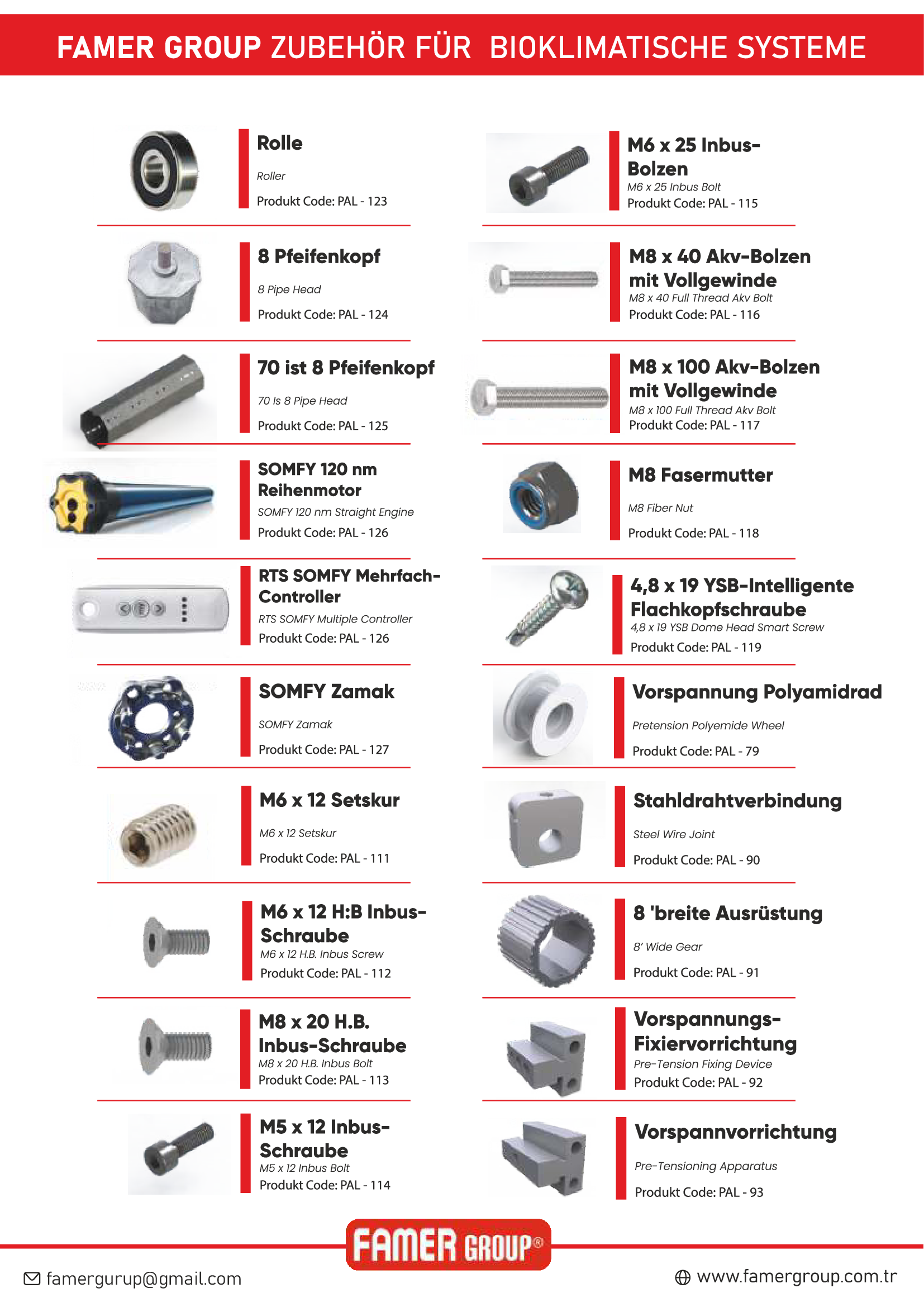 FAMER GROUP ZUBEHÖR FÜR BIOKLIMATISCHE SYSTEME

Rolle
Roller
Produkt Code: PAL - 123

8 Pfeifenkopf
8 Pipe Head
Produkt Code: PAL - 124

70 ist 8 Pfeifenkopf
70 Is 8 Pipe Head
Produkt Code: PAL - 125

SOMFY 120 nm Reihenmotor
SOMFY 120 nm Straight Engine
Produkt Code: PAL - 126

RTS SOMFY Mehrfach-Controller
RTS SOMFY Multiple Controller
Produkt Code: PAL - 126

SOMFY Zamak
SOMFY Zamak
Produkt Code: PAL - 127

M6 x 12 Setskur
M6 x 12 Setskur
Produkt Code: PAL - 111

M6 x 12 H:B Inbus-Schraube
M6 x 12 H.B. Inbus Screw
Produkt Code: PAL - 112

M8 x 20 H.B. Inbus-Schraube
M8 x 20 H.B. Inbus Bolt
Produkt Code: PAL - 113

M5 x 12 Inbus-Schraube
M5 x 12 Inbus Bolt
Produkt Code: PAL - 114

M6 x 25 Inbus-Bolzen
M6 x 25 Inbus Bolt
Produkt Code: PAL - 115

M8 x 40 Akv-Bolzen mit Vollgewinde
M8 x 40 Full Thread Akv Bolt
Produkt Code: PAL - 116

M8 x 100 Akv-Bolzen mit Vollgewinde
M8 x 100 Full Thread Akv Bolt
Produkt Code: PAL - 117

M8 Fasermutter
M8 Fiber Nut
Produkt Code: PAL - 118

4,8 x 19 YSB-Intelligente Flachkopfschraube
4,8 x 19 YSB Dome Head Smart Screw
Produkt Code: PAL - 119

Vorspannung Polyamidrad
Pretension Polyemide Wheel
Produkt Code: PAL - 79

Stahldrahtverbindung
Steel Wire Joint
Produkt Code: PAL - 90

8 'breite Ausrüstung
8' Wide Gear
Produkt Code: PAL - 91

Vorspannungs-Fixiervorrichtung
Pre-Tension Fixing Device
Produkt Code: PAL - 92

Vorspannvorrichtung
Pre-Tensioning Apparatus
Produkt Code: PAL - 93

FAMER GROUP®

famergurup@gmail.com
www.famergroup.com.tr